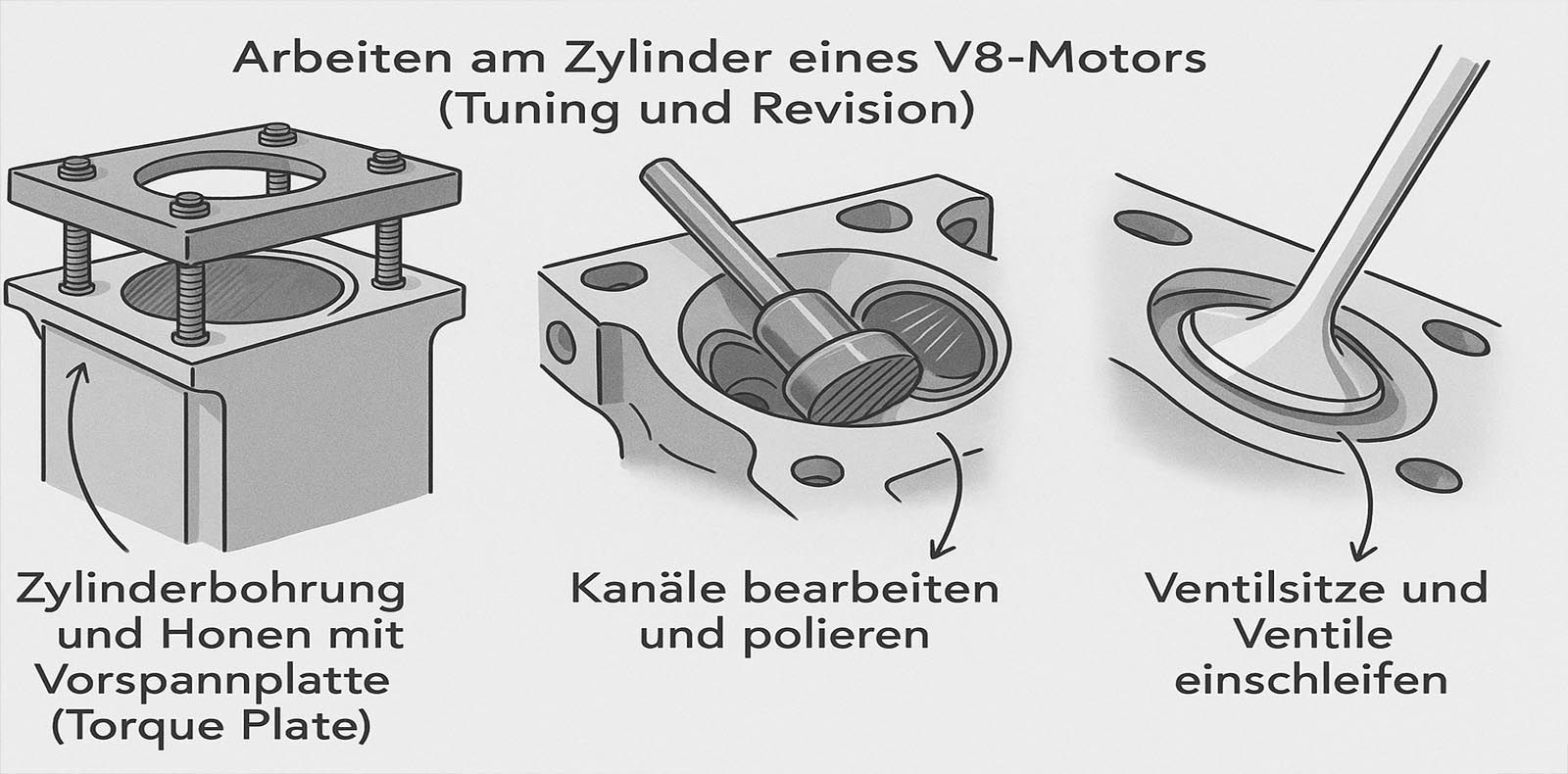 Arbeiten am Zylinder eines V8-Motors
(Tuning und Revision)

Zylinderbohrung und Honen mit Vorspannplatte (Torque Plate)

Kanäle bearbeiten und polieren

Ventilsitze und Ventile einschleifen